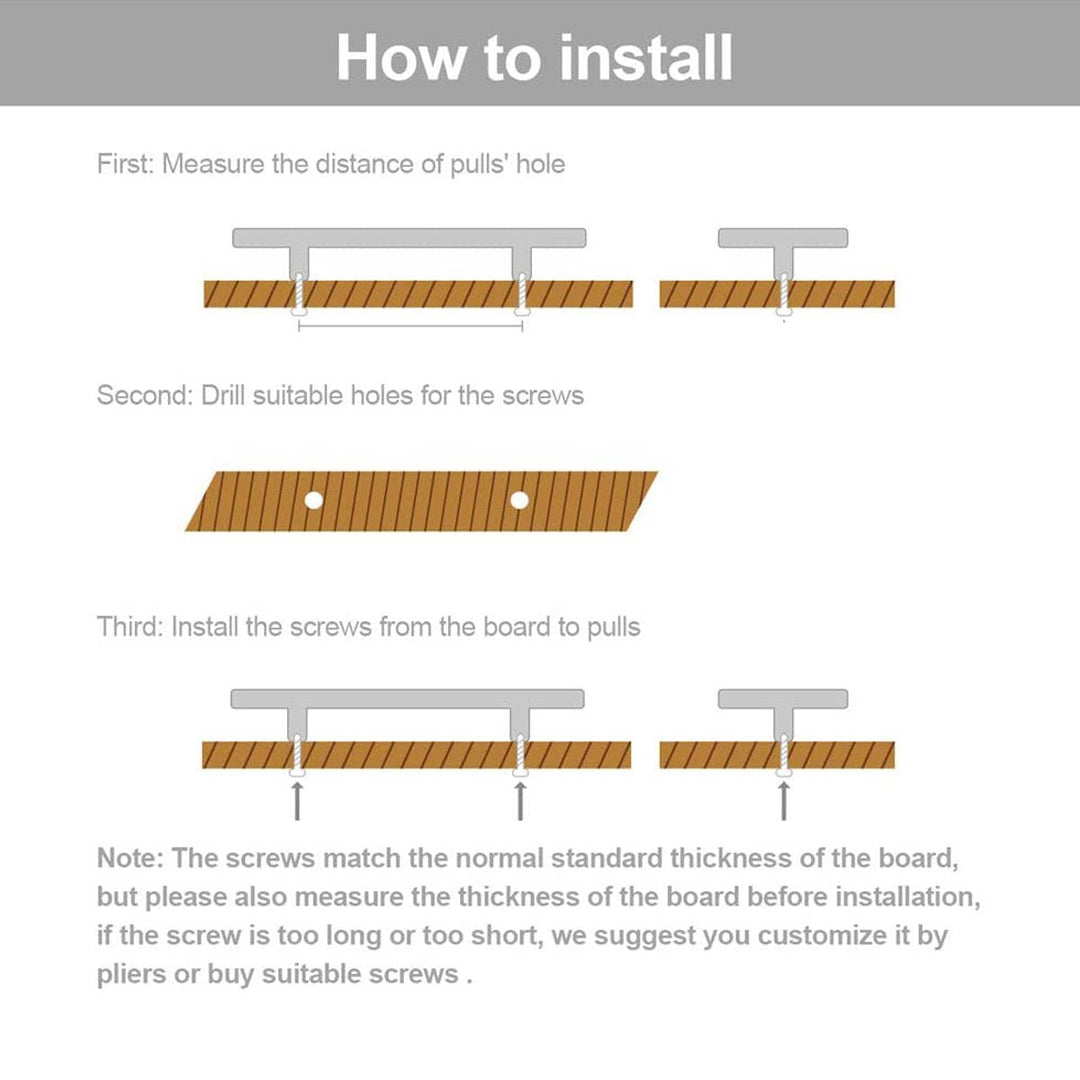 How to install

First: Measure the distance of pulls' hole

Second: Drill suitable holes for the screws

Third: Install the screws from the board to pulls

Note: The screws match the normal standard thickness of the board, but please also measure the thickness of the board before installation, if the screw is too long or too short, we suggest you customize it by pliers or buy suitable screws .